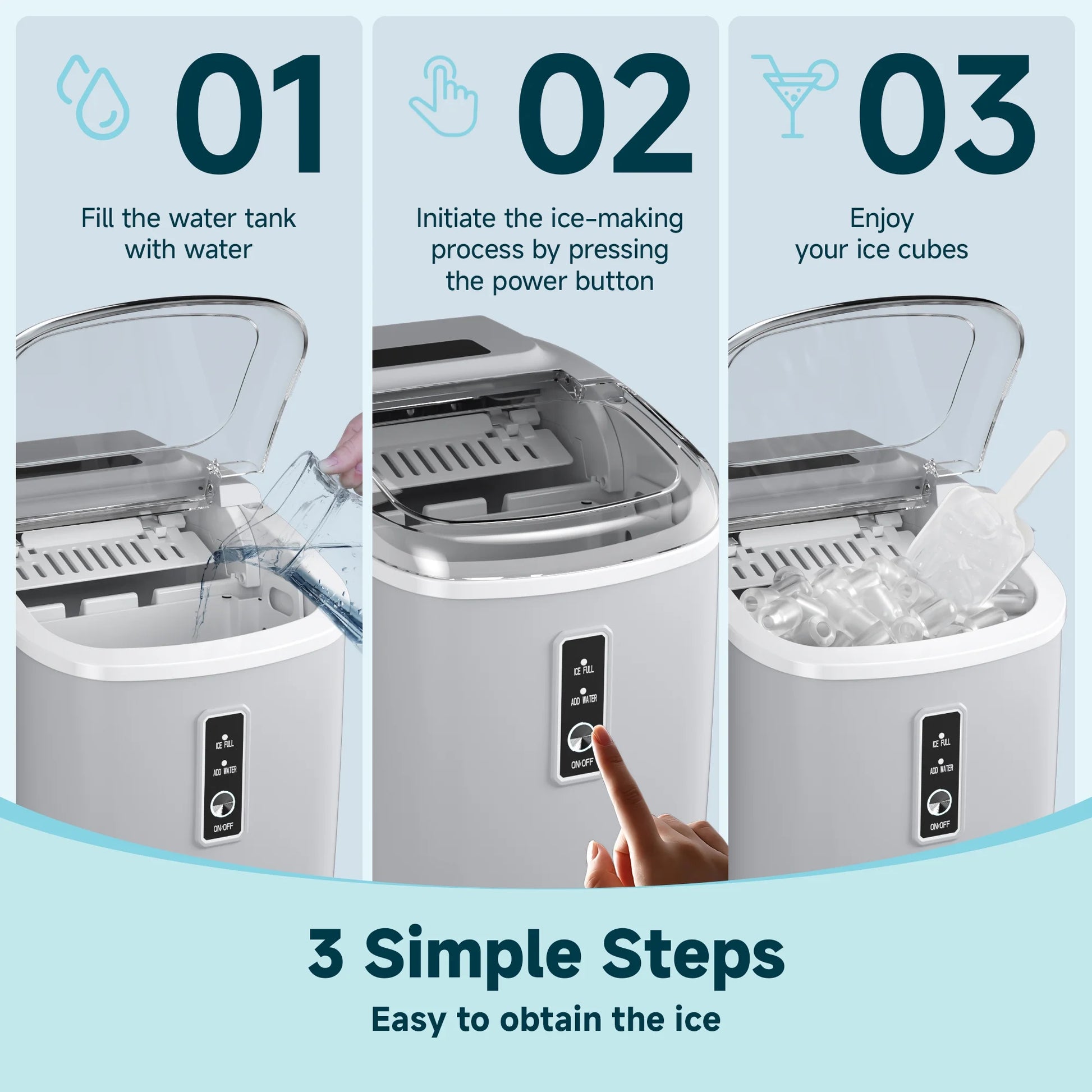 01

Fill the water tank with water

ICE FULL
ADD WATER
ON/OFF

02

Initiate the ice-making process by pressing the power button

ICE FULL
ADD WATER
ON/OFF

03

Enjoy your ice cubes

ICE FULL
ADD WATER
ON/OFF

3 Simple Steps

Easy to obtain the ice