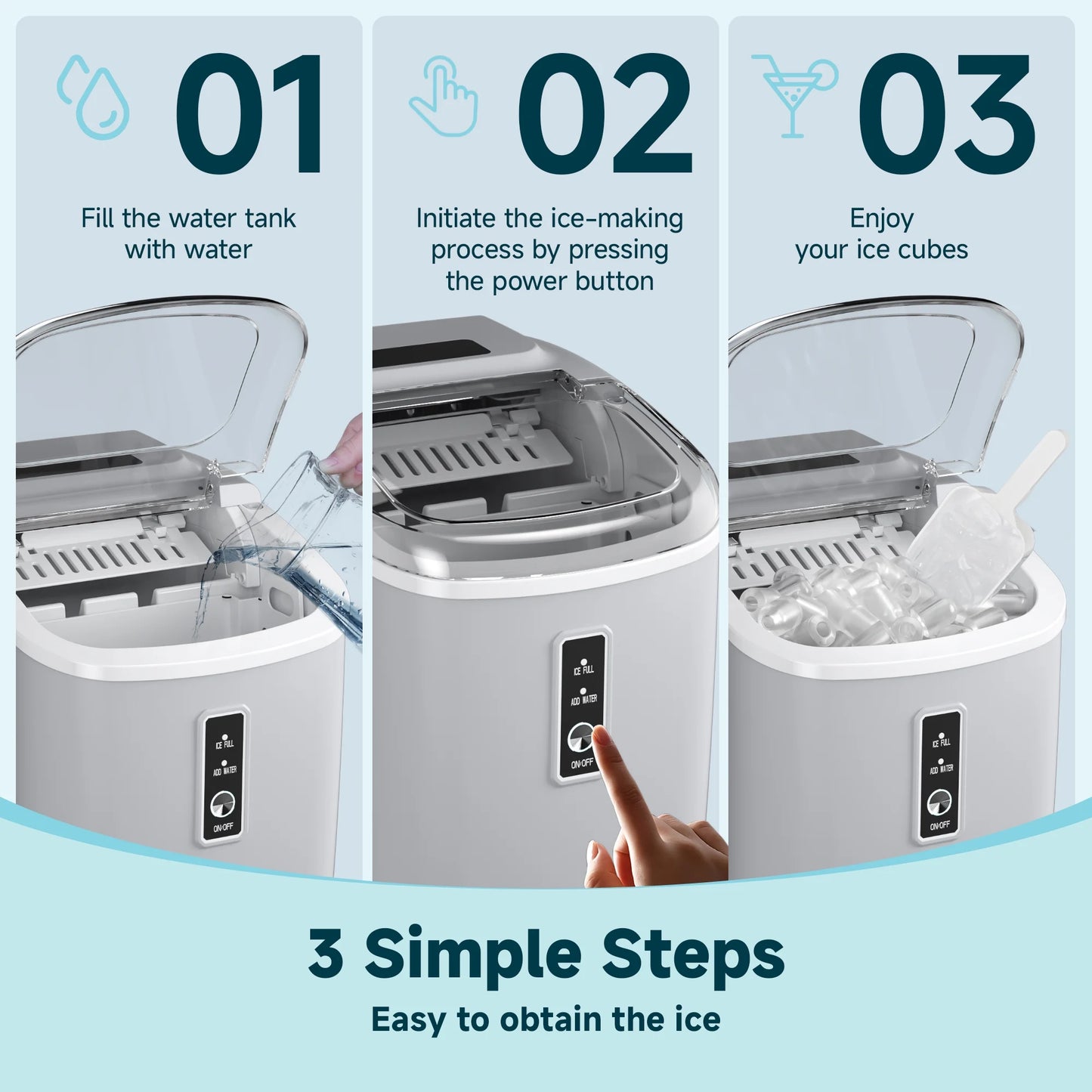 01

Fill the water tank with water

ICE FULL
ADD WATER
ON/OFF

02

Initiate the ice-making process by pressing the power button

ICE FULL
ADD WATER
ON/OFF

03

Enjoy your ice cubes

ICE FULL
ADD WATER
ON/OFF

3 Simple Steps

Easy to obtain the ice